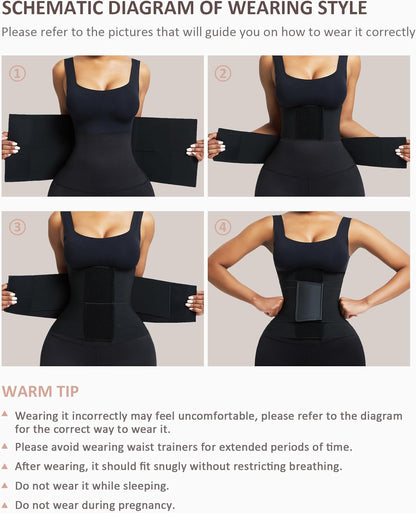 SCHEMATIC DIAGRAM OF WEARING STYLE

Please refer to the pictures that will guide you on how to wear it correctly

①

②

③

④

WARM TIP

▲ Wearing it incorrectly may feel uncomfortable, please refer to the diagram for the correct way to wear it.

▲ Please avoid wearing waist trainers for extended periods of time.

▲ After wearing, it should fit snugly without restricting breathing.

▲ Do not wear it while sleeping.

▲ Do not wear during pregnancy.